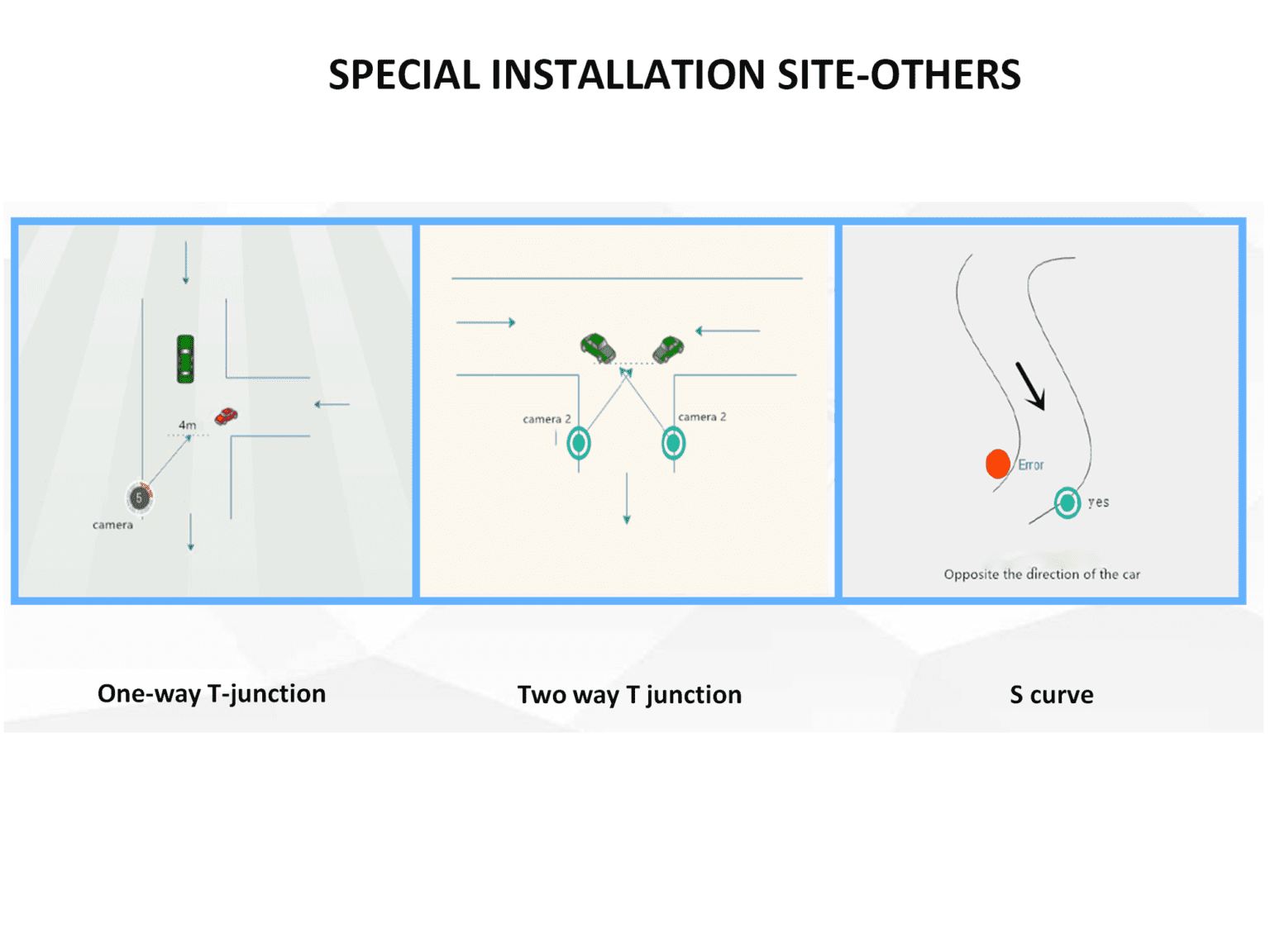 SPECIAL INSTALLATION SITE-OTHERS

4m

5

camera

camera 2

camera 2

Error

yes

Opposite the direction of the car

One-way T-junction

Two way T junction

S curve